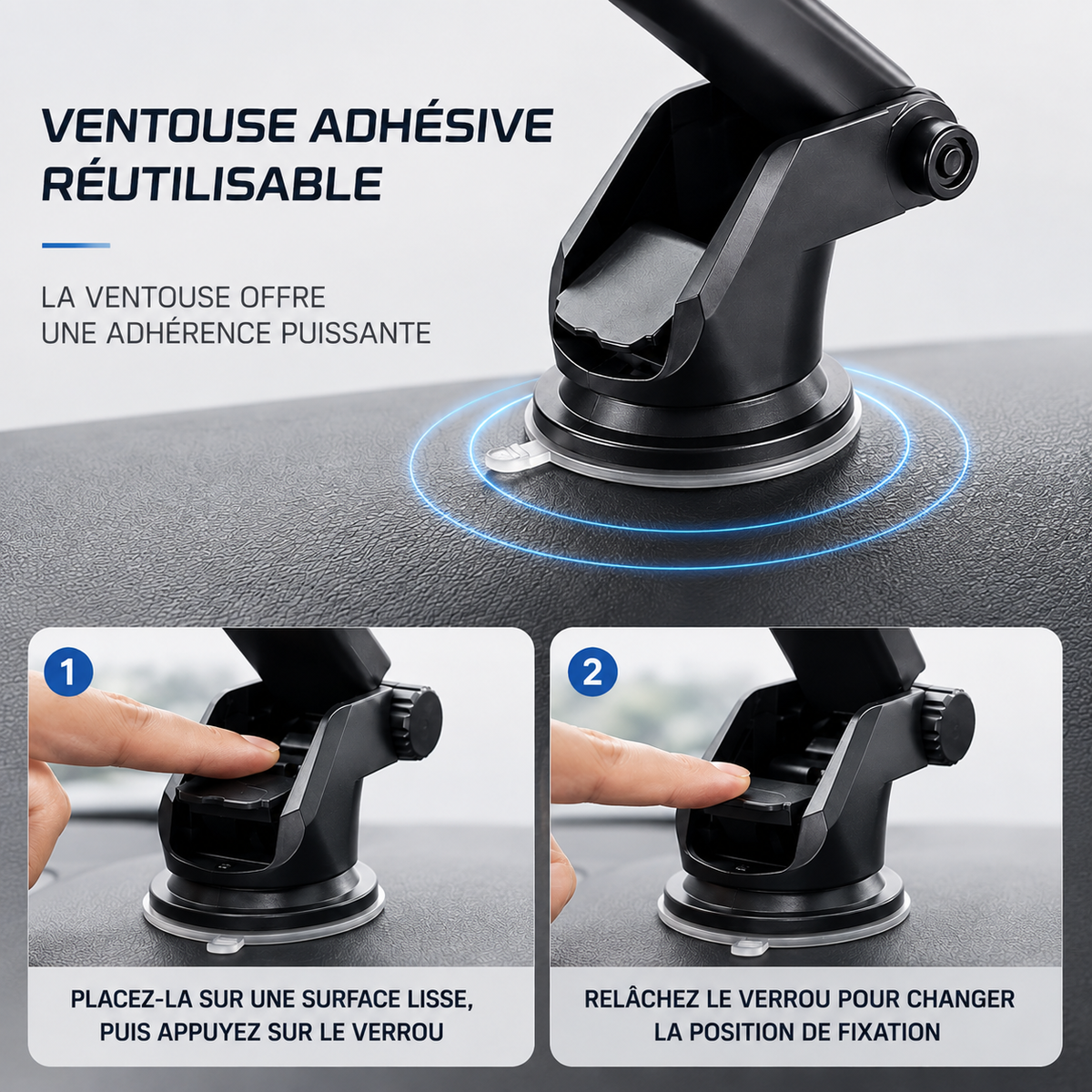 VENTOUSE ADHÉSIVE RÉUTILISABLE

LA VENTOUSE OFFRE UNE ADHÉRENCE PUISSANTE

1

PLACEZ-LA SUR UNE SURFACE LISSE, PUIS APPUYEZ SUR LE VERROU

2

RELÂCHEZ LE VERROU POUR CHANGER LA POSITION DE FIXATION